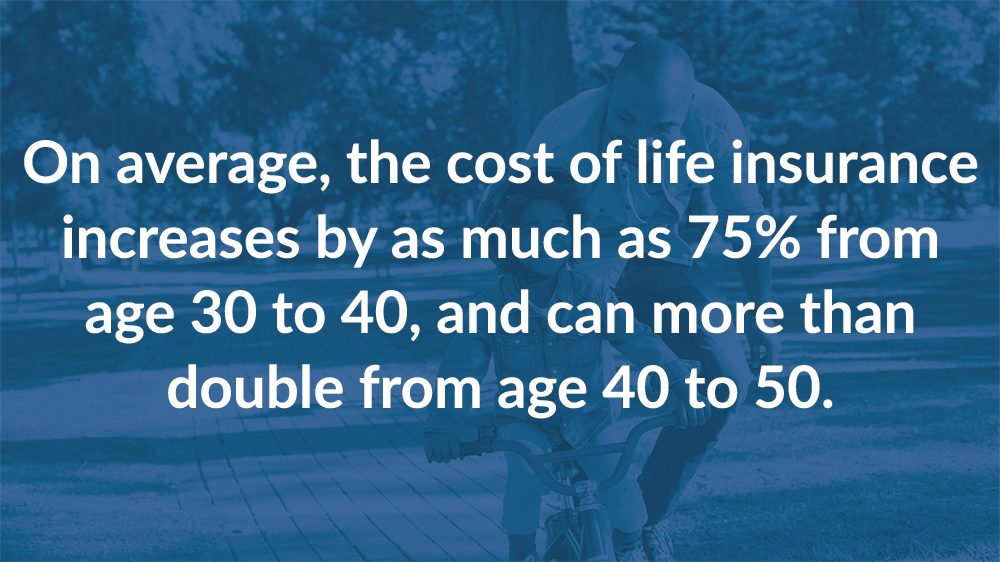 On average, the cost of life insurance increases by as much as 75% from age 30 to 40, and can more than double from age 40 to 50.